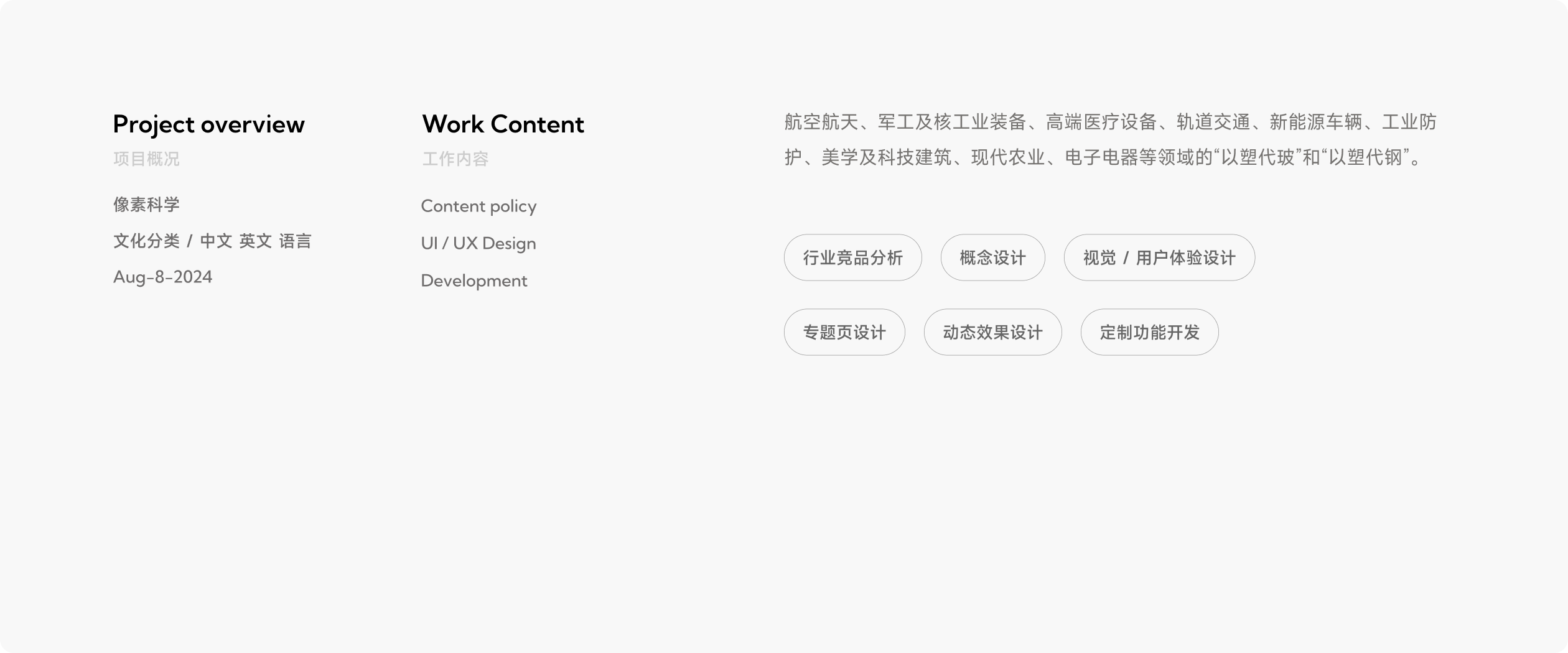 Project overview
项目概况

像素科学
文化分类 / 中文 英文 语言
Aug-8-2024

Work Content
工作内容

Content policy
UI / UX Design
Development

航空航天、军工及核工业装备、高端医疗设备、轨道交通、新能源车辆、工业防护、美学及科技建筑、现代农业、电子电器等领域的“以塑代玻”和“以塑代钢”。

行业竞品分析
概念设计
视觉 / 用户体验设计
专题页设计
动态效果设计
定制功能开发